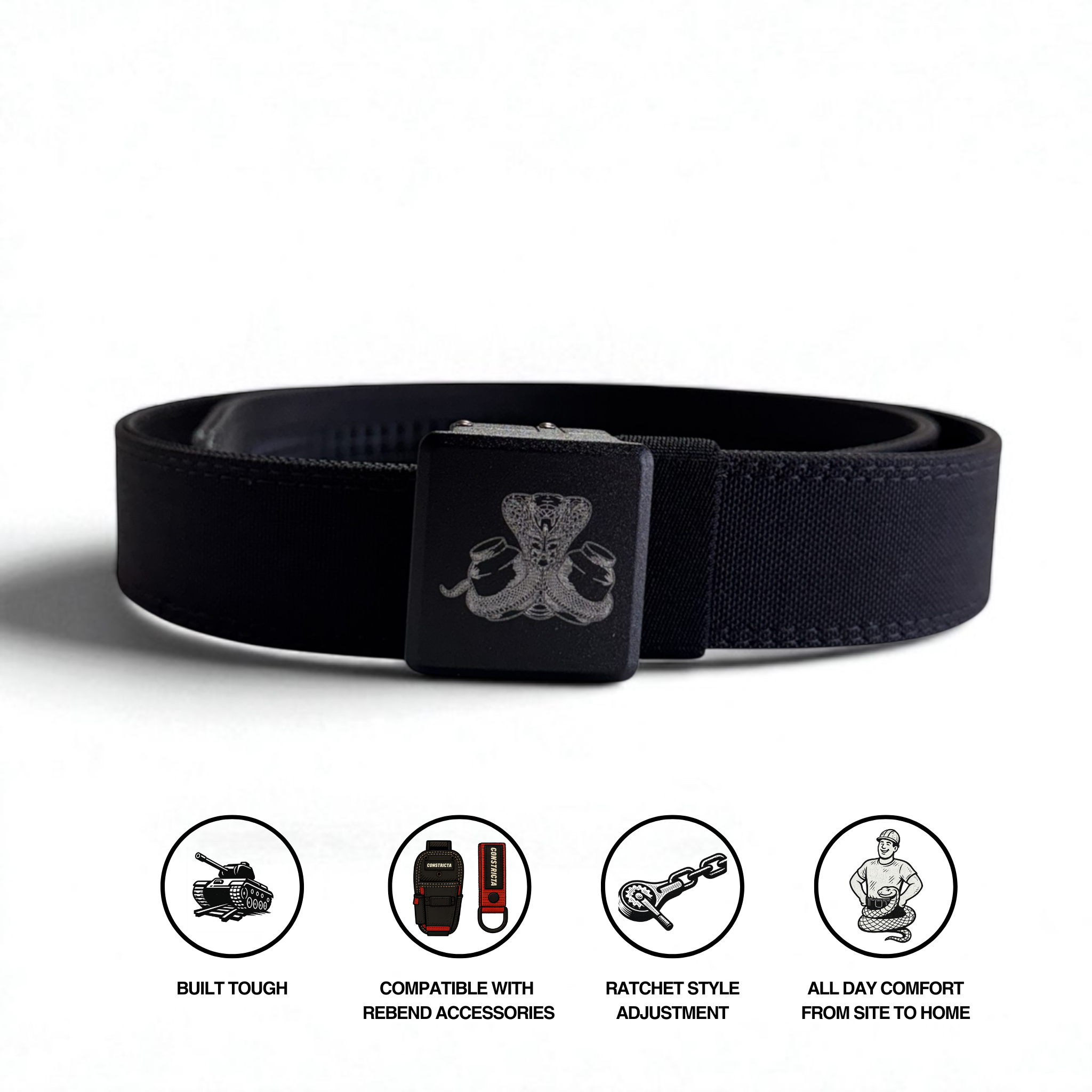 CONSTRICTA

CONSTRICTA

BUILT TOUGH

COMPATIBLE WITH REBEND ACCESSORIES

RATCHET STYLE ADJUSTMENT

ALL DAY COMFORT FROM SITE TO HOME